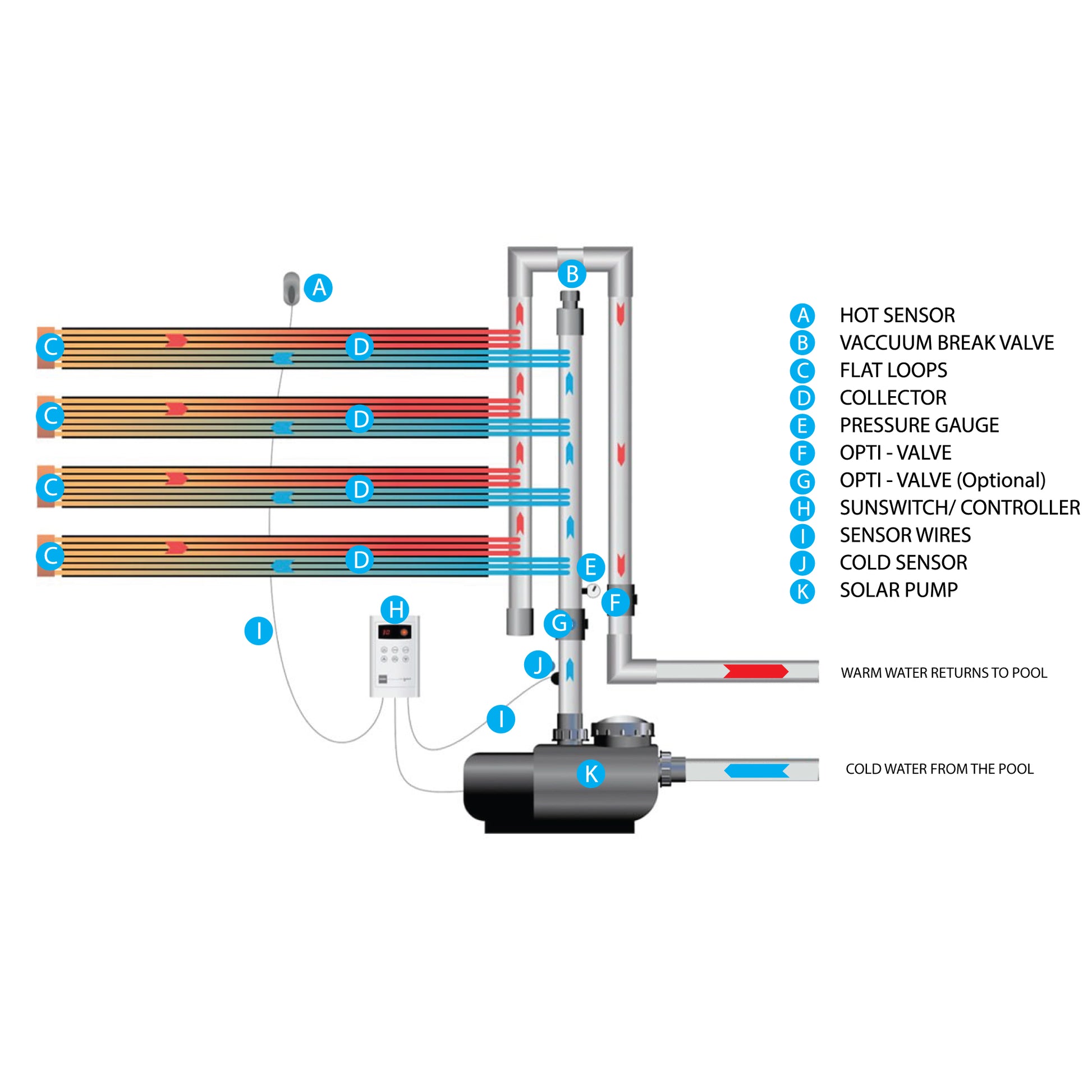 A

B

C D

C D

C D

C D

E

F

G

H

I

J

I

K

A HOT SENSOR
B VACCUUM BREAK VALVE
C FLAT LOOPS
D COLLECTOR
E PRESSURE GAUGE
F OPTI - VALVE
G OPTI - VALVE (Optional)
H SUNSWITCH/ CONTROLLER
I SENSOR WIRES
J COLD SENSOR
K SOLAR PUMP

WARM WATER RETURNS TO POOL

COLD WATER FROM THE POOL